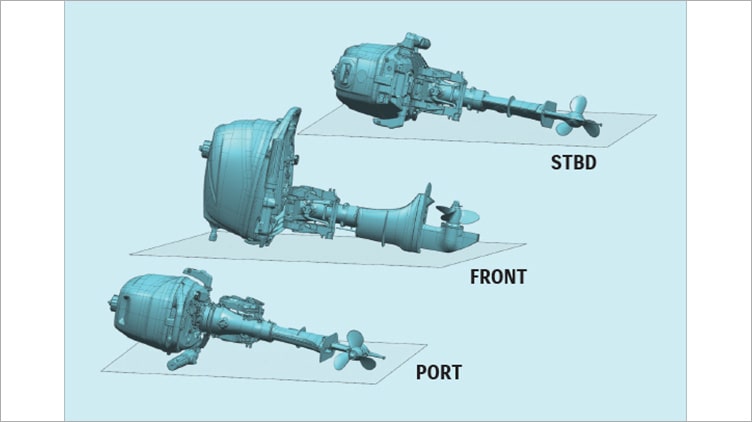 STBD

FRONT

PORT